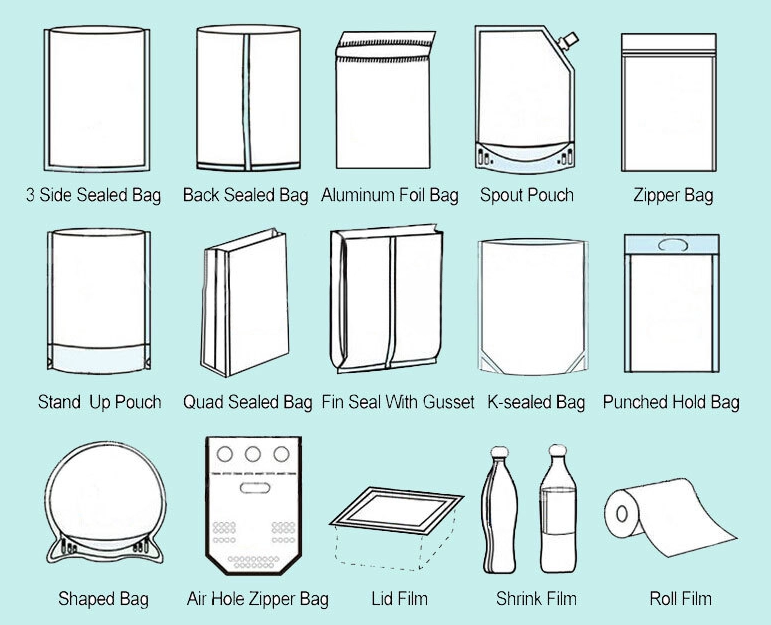 3 Side Sealed Bag
Back Sealed Bag
Aluminum Foil Bag
Spout Pouch
Zipper Bag

Stand Up Pouch
Quad Sealed Bag
Fin Seal With Gusset
K-sealed Bag
Punched Hold Bag

Shaped Bag
Air Hole Zipper Bag
Lid Film
Shrink Film
Roll Film