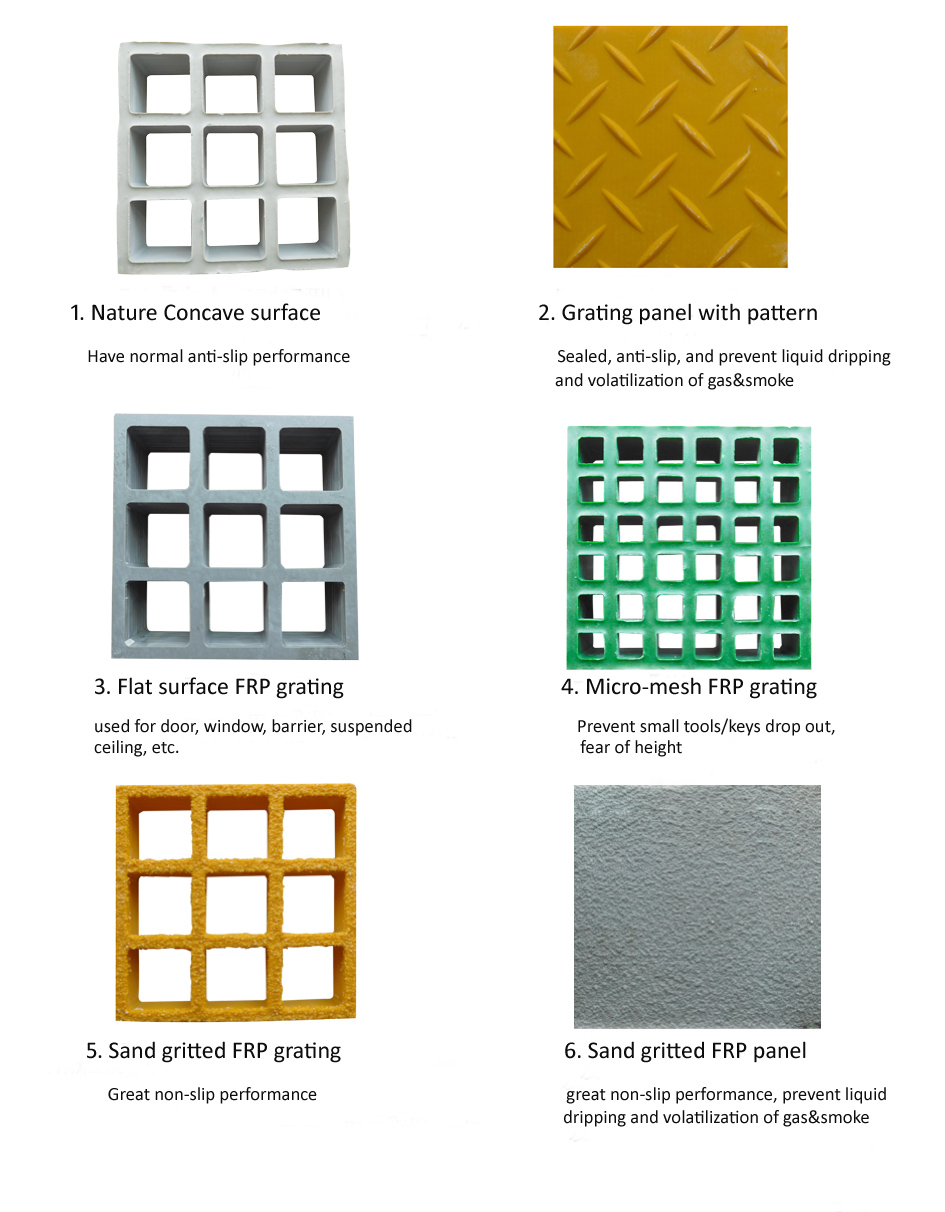 1. Nature Concave surface

Have normal anti-slip performance

2. Grating panel with pattern

Sealed, anti-slip, and prevent liquid dripping and volatilization of gas&smoke

3. Flat surface FRP grating

used for door, window, barrier, suspended ceiling, etc.

4. Micro-mesh FRP grating

Prevent small tools/keys drop out, fear of height

5. Sand gritted FRP grating

Great non-slip performance

6. Sand gritted FRP panel

great non-slip performance, prevent liquid dripping and volatilization of gas&smoke