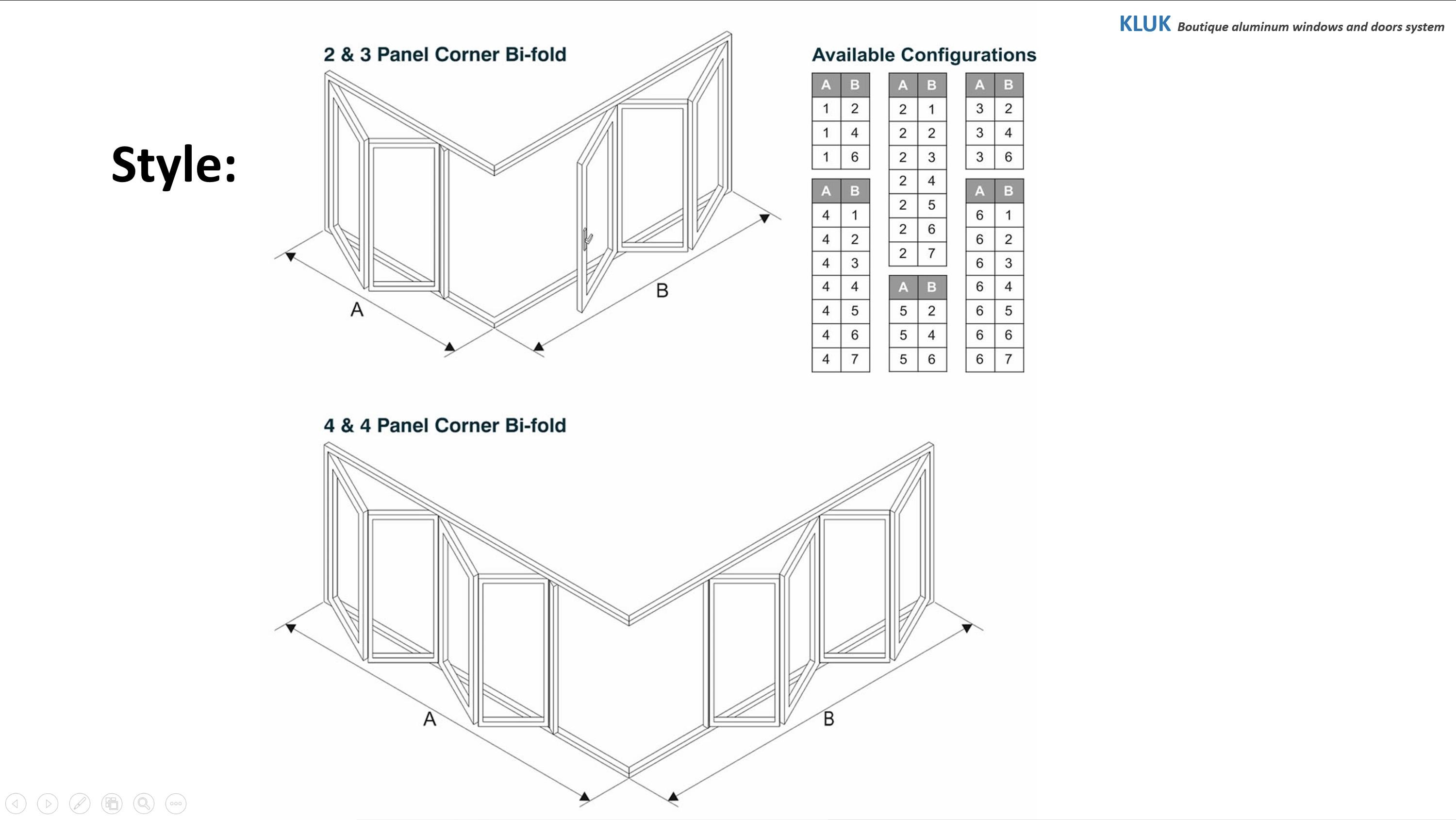 KLUK Boutique aluminum windows and doors system

Style:

2 & 3 Panel Corner Bi-fold

A

B

Available Configurations

| A | B |
|---|---|
| 1 | 2 |
| 1 | 4 |
| 1 | 6 |

| A | B |
|---|---|
| 4 | 1 |
| 4 | 2 |
| 4 | 3 |
| 4 | 4 |
| 4 | 5 |
| 4 | 6 |
| 4 | 7 |

| A | B |
|---|---|
| 2 | 1 |
| 2 | 2 |
| 2 | 3 |
| 2 | 4 |
| 2 | 5 |
| 2 | 6 |
| 2 | 7 |

| A | B |
|---|---|
| 5 | 2 |
| 5 | 4 |
| 5 | 6 |

| A | B |
|---|---|
| 3 | 2 |
| 3 | 4 |
| 3 | 6 |

| A | B |
|---|---|
| 6 | 1 |
| 6 | 2 |
| 6 | 3 |
| 6 | 4 |
| 6 | 5 |
| 6 | 6 |
| 6 | 7 |

4 & 4 Panel Corner Bi-fold

A

B