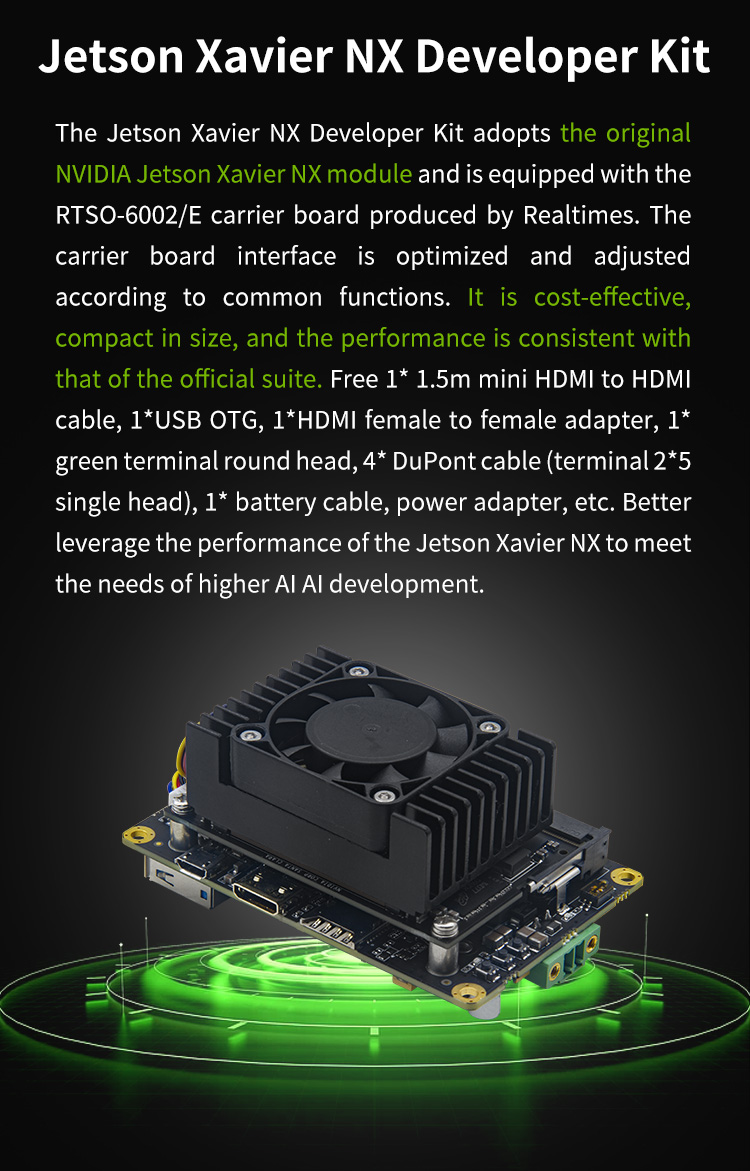 Jetson Xavier NX Developer Kit

The Jetson Xavier NX Developer Kit adopts the original NVIDIA Jetson Xavier NX module and is equipped with the RTSO-6002/E carrier board produced by Realtimes. The carrier board interface is optimized and adjusted according to common functions. It is cost-effective, compact in size, and the performance is consistent with that of the official suite. Free 1* 1.5m mini HDMI to HDMI cable, 1*USB OTG, 1*HDMI female to female adapter, 1* green terminal round head, 4* DuPont cable (terminal 2*5 single head), 1* battery cable, power adapter, etc. Better leverage the performance of the Jetson Xavier NX to meet the needs of higher AI AI development.