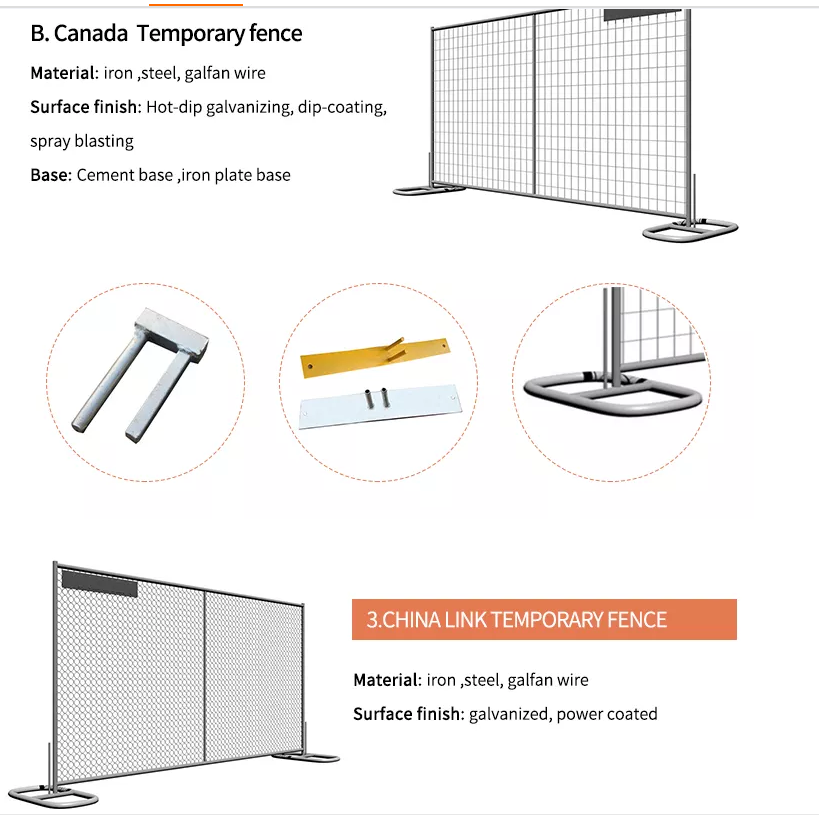 B. Canada Temporary fence

Material: iron ,steel, galfan wire

Surface finish: Hot-dip galvanizing, dip-coating, spray blasting

Base: Cement base ,iron plate base

3.CHINA LINK TEMPORARY FENCE

Material: iron ,steel, galfan wire

Surface finish: galvanized, power coated