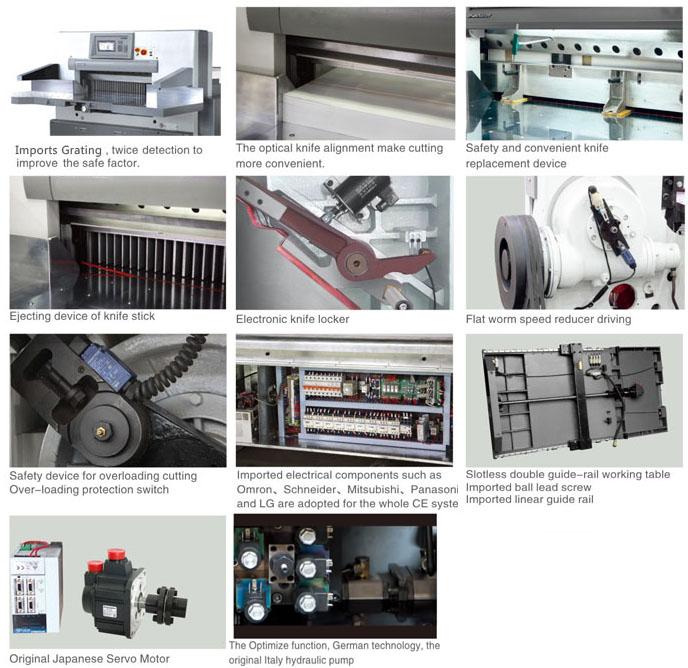 Imports Grating , twice detection to improve the safe factor.

The optical knife alignment make cutting more convenient.

Safety and convenient knife replacement device

Ejecting device of knife stick

Electronic knife locker

Flat worm speed reducer driving

Safety device for overloading cutting
Over-loading protection switch

Imported electrical components such as Omron、Schneider、Mitsubishi、Panasoni and LG are adopted for the whole CE syste

Slotless double guide-rail working table
Imported ball lead screw
Imported linear guide rail

Original Japanese Servo Motor

The Optimize function, German technology, the original Italy hydraulic pump