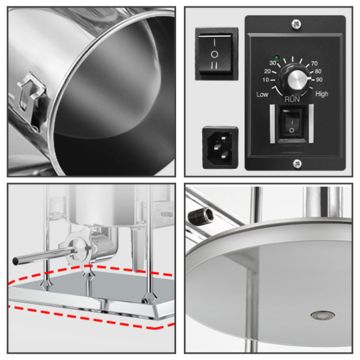 I
O
II

30
20
10
70
80
90
Low
RUN
High
I
O