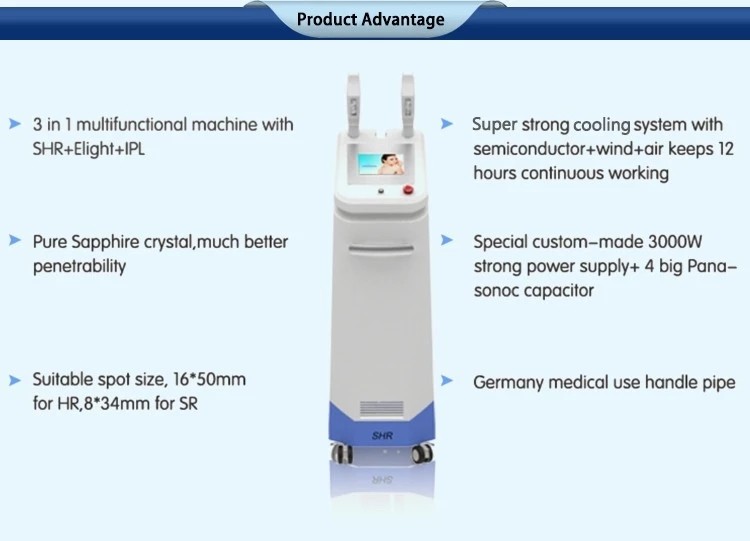 Product Advantage

3 in 1 multifunctional machine with SHR+Elight+IPL

Pure Sapphire crystal,much better penetrability

Suitable spot size, 16*50mm for HR,8*34mm for SR

SHR

Super strong cooling system with semiconductor+wind+air keeps 12 hours continuous working

Special custom-made 3000W strong power supply+ 4 big Panasonoc capacitor

Germany medical use handle pipe