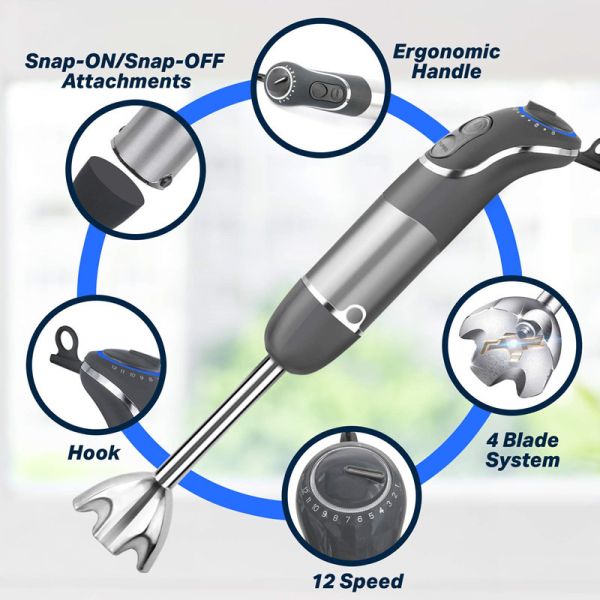 Snap-ON/Snap-OFF Attachments

Ergonomic Handle

Hook

4 Blade System

12 11 10 9 8 7 6 5 4 3 2 1

12 Speed