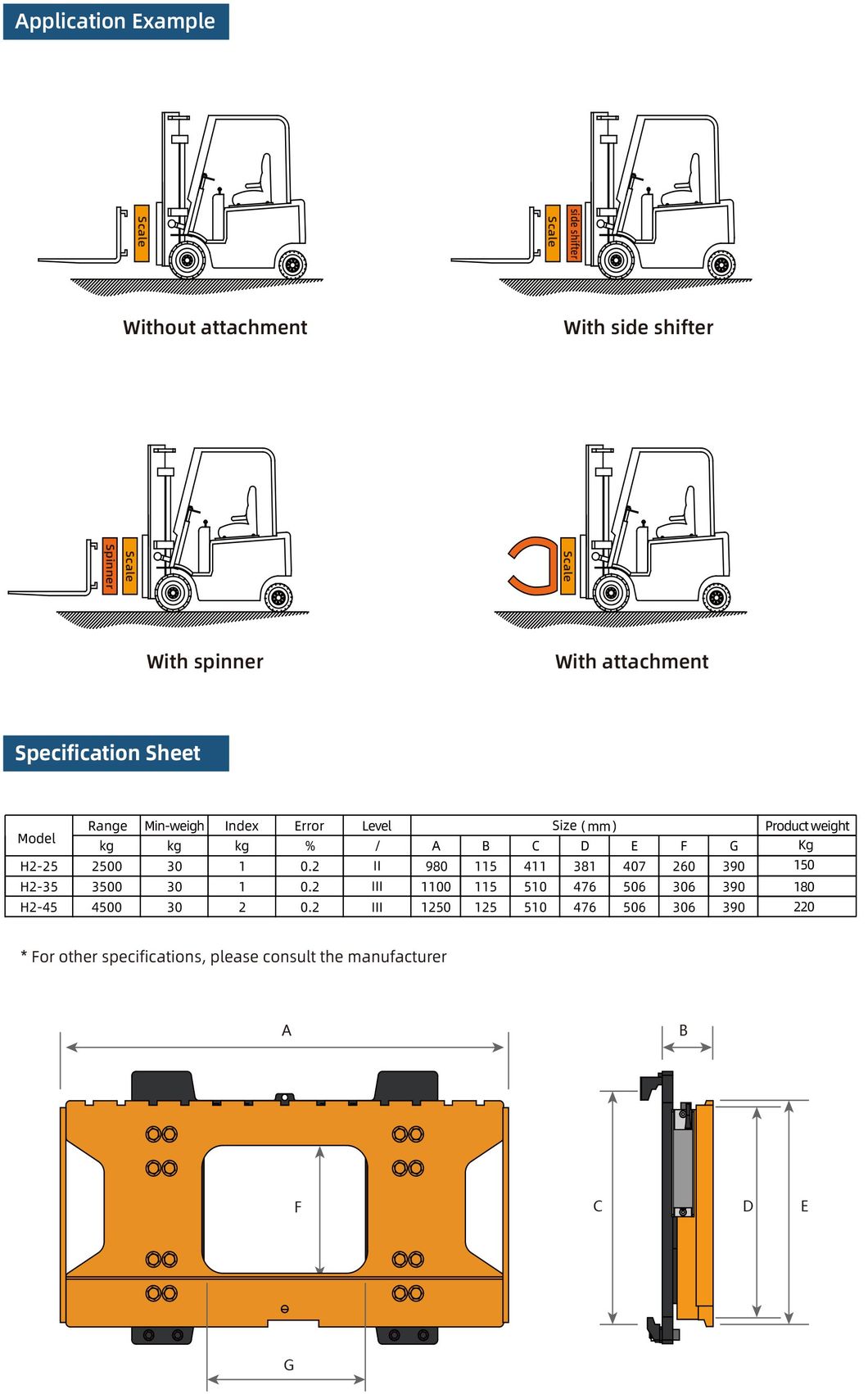 Application Example

Scale

Without attachment

Scale side shifter

With side shifter

Spinner Scale

With spinner

Scale

With attachment

Specification Sheet

| Model | Range | Min-weigh | Index | Error | Level | Size (mm) | | | | | | | Product weight |
|---|---|---|---|---|---|---|---|---|---|---|---|---|---|
| | kg | kg | kg | % | / | A | B | C | D | E | F | G | Kg |
| H2-25 | 2500 | 30 | 1 | 0.2 | II | 980 | 115 | 411 | 381 | 407 | 260 | 390 | 150 |
| H2-35 | 3500 | 30 | 1 | 0.2 | III | 1100 | 115 | 510 | 476 | 506 | 306 | 390 | 180 |
| H2-45 | 4500 | 30 | 2 | 0.2 | III | 1250 | 125 | 510 | 476 | 506 | 306 | 390 | 220 |

* For other specifications, please consult the manufacturer

A

F

G

B

C

D

E