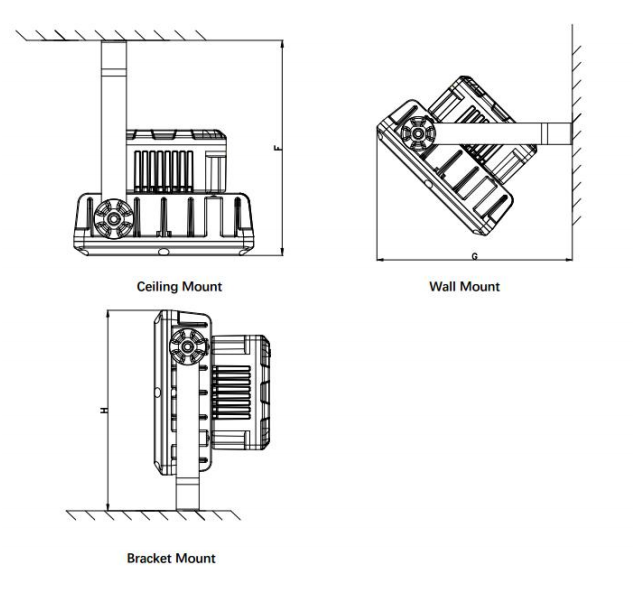 F

Ceiling Mount

G

Wall Mount

H

Bracket Mount