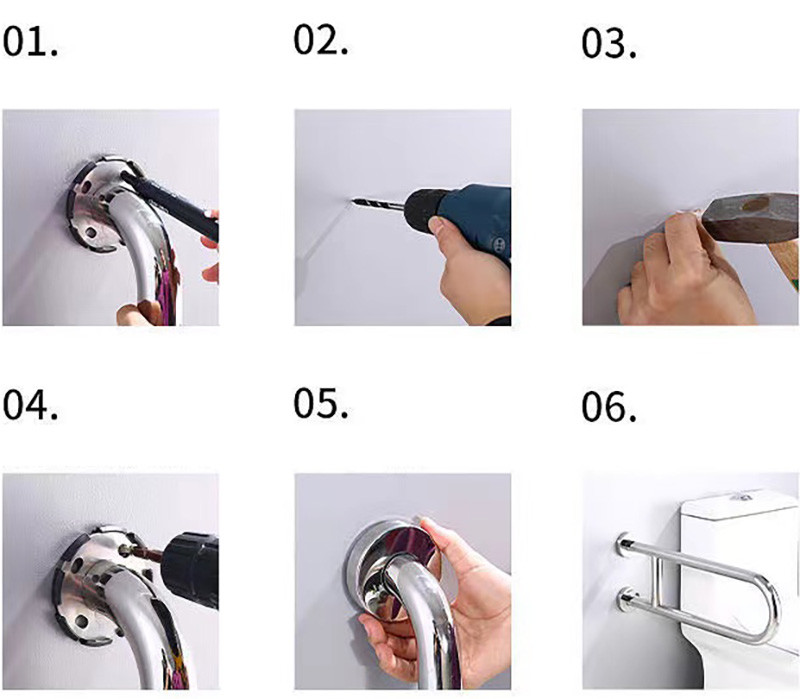 01.

02.

03.

04.

05.

06.