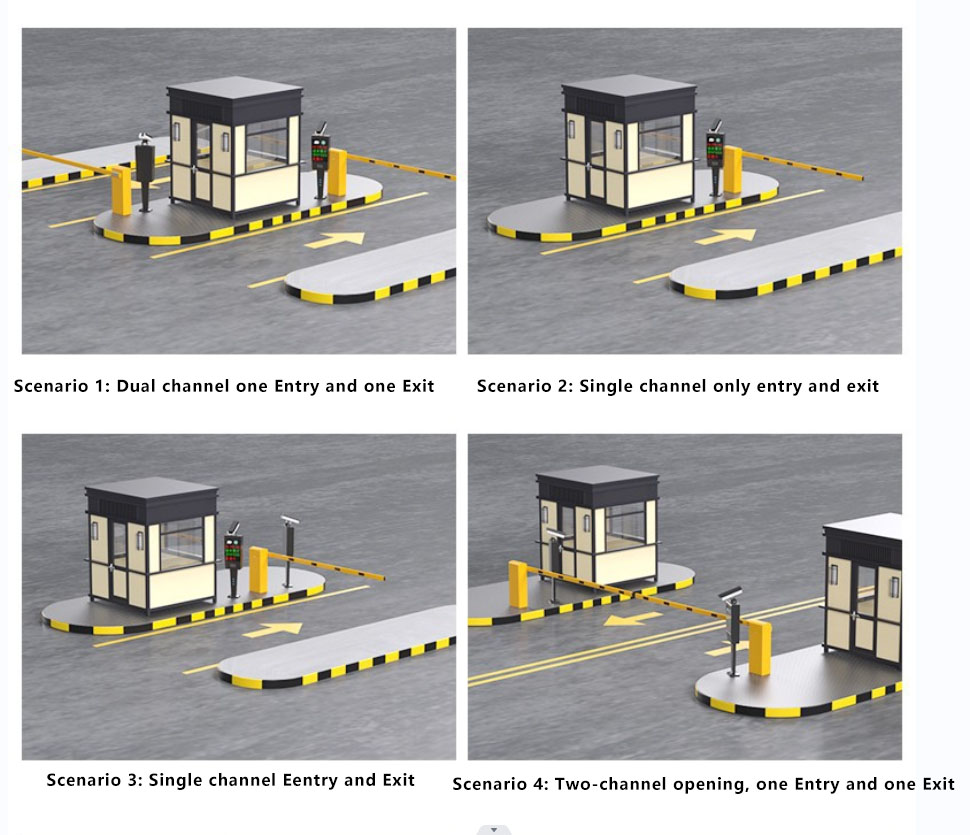 Scenario 1: Dual channel one Entry and one Exit

Scenario 2: Single channel only entry and exit

Scenario 3: Single channel Eentry and Exit

Scenario 4: Two-channel opening, one Entry and one Exit