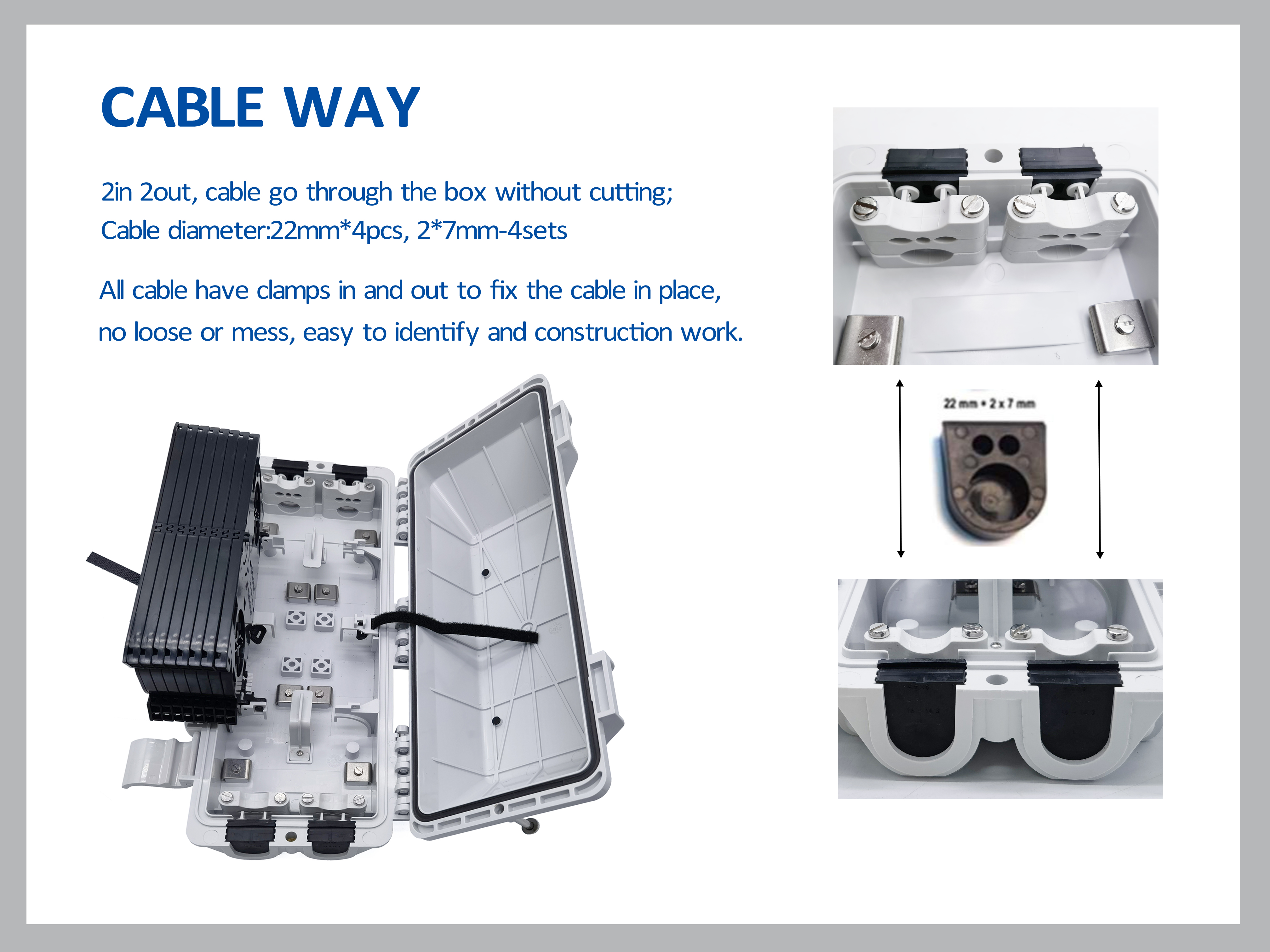 CABLE WAY

2in 2out, cable go through the box without cutting;
Cable diameter:22mm*4pcs, 2*7mm-4sets

All cable have clamps in and out to fix the cable in place,
no loose or mess, easy to identify and construction work.

22 mm • 2 x 7 mm