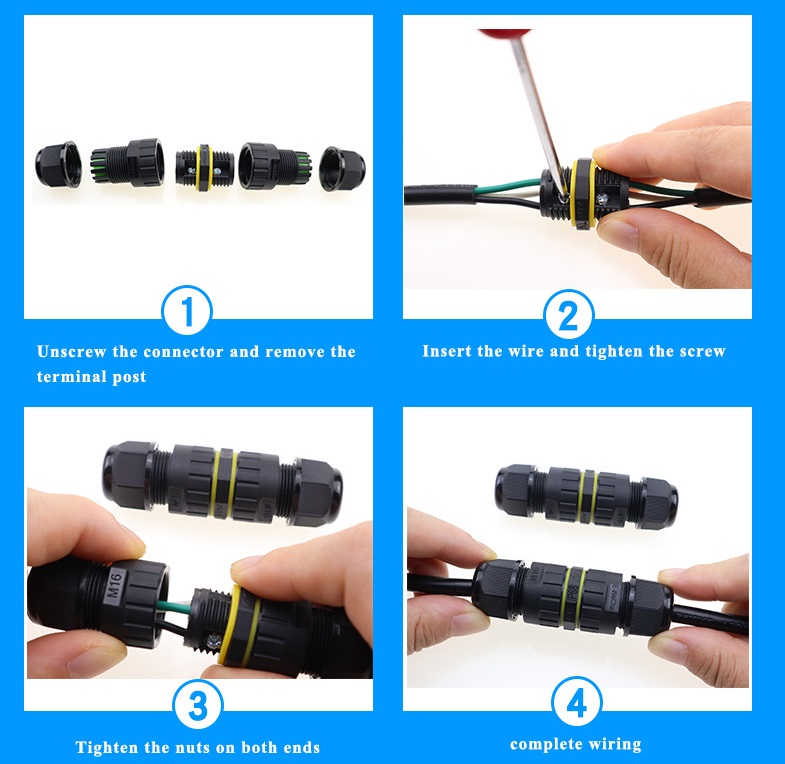 1

Unscrew the connector and remove the terminal post

2

Insert the wire and tighten the screw

M16

3

Tighten the nuts on both ends

4

complete wiring