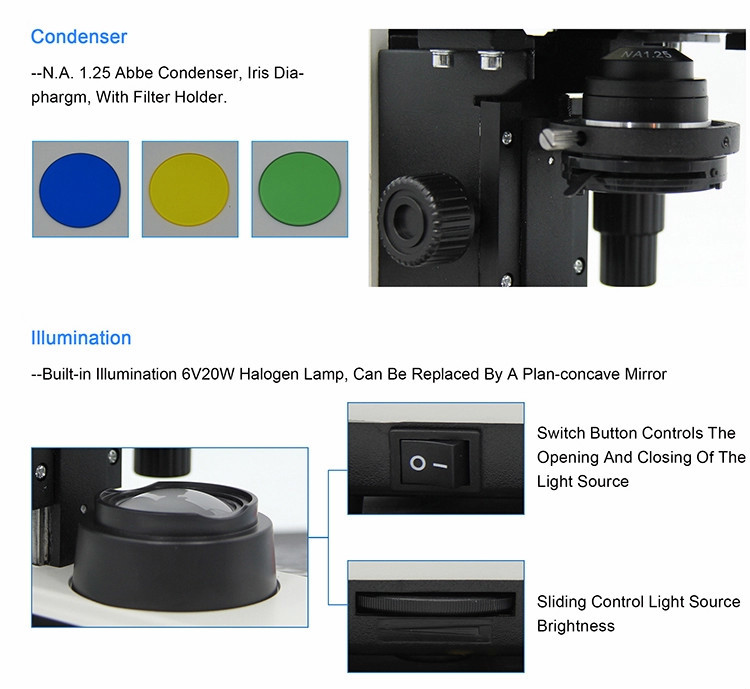 Condenser

--N.A. 1.25 Abbe Condenser, Iris Diaphargm, With Filter Holder.

NA1.25

Illumination

--Built-in Illumination 6V20W Halogen Lamp, Can Be Replaced By A Plan-concave Mirror

O –

Switch Button Controls The Opening And Closing Of The Light Source

Sliding Control Light Source Brightness