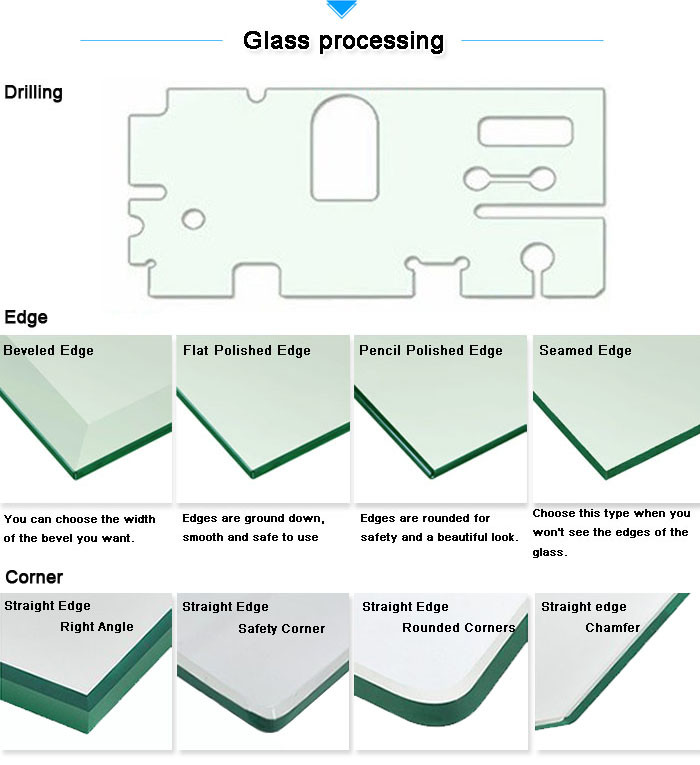 Glass processing

Drilling

Edge

Beveled Edge

You can choose the width of the bevel you want.

Flat Polished Edge

Edges are ground down, smooth and safe to use

Pencil Polished Edge

Edges are rounded for safety and a beautiful look.

Seamed Edge

Choose this type when you won't see the edges of the glass.

Corner

Straight Edge
Right Angle

Straight Edge
Safety Corner

Straight Edge
Rounded Corners

Straight edge
Chamfer