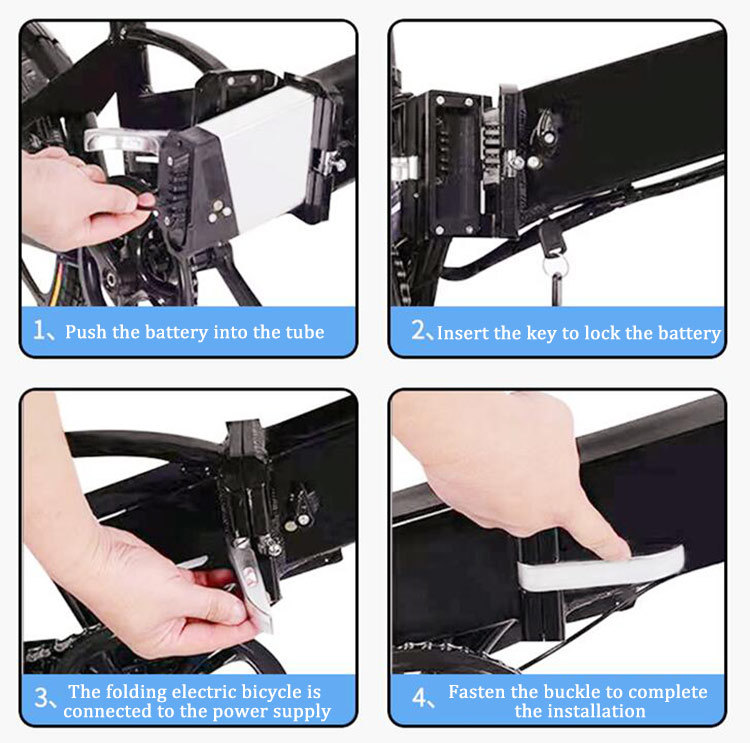 1、Push the battery into the tube

2、Insert the key to lock the battery

3、The folding electric bicycle is connected to the power supply

4、Fasten the buckle to complete the installation