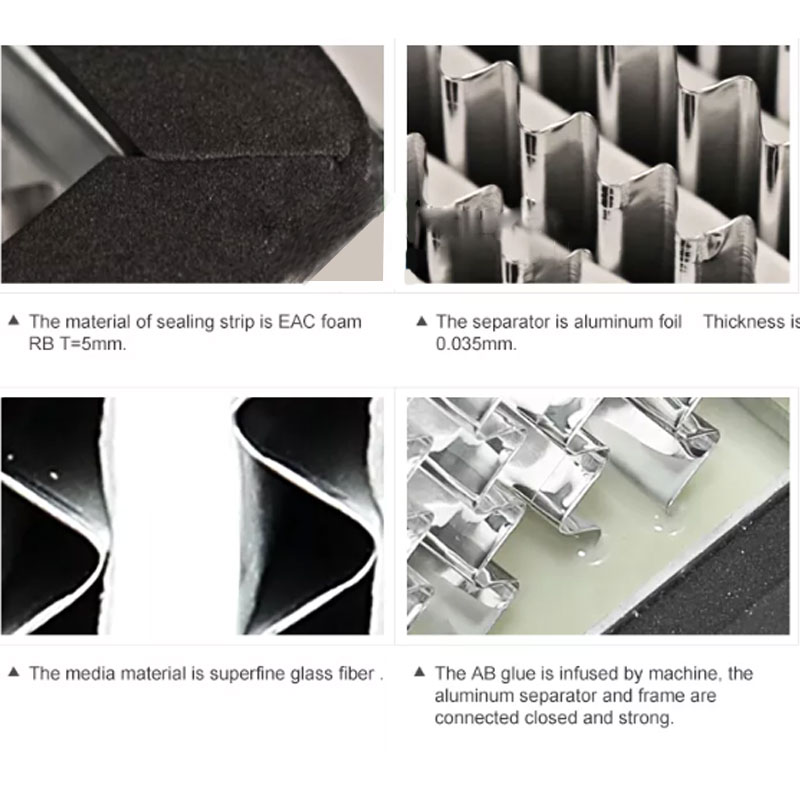 ▲ The material of sealing strip is EAC foam RB T=5mm.

▲ The separator is aluminum foil Thickness is 0.035mm.

▲ The media material is superfine glass fiber .

▲ The AB glue is infused by machine, the aluminum separator and frame are connected closed and strong.