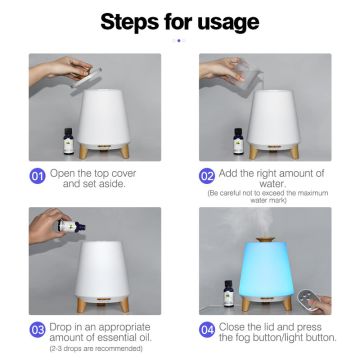 Steps for usage

01 Open the top cover and set aside.

02 Add the right amount of water.
(Be careful not to exceed the maximum water mark)

03 Drop in an appropriate amount of essential oil.
(2-3 drops are recommended)

04 Close the lid and press the fog button/light button.