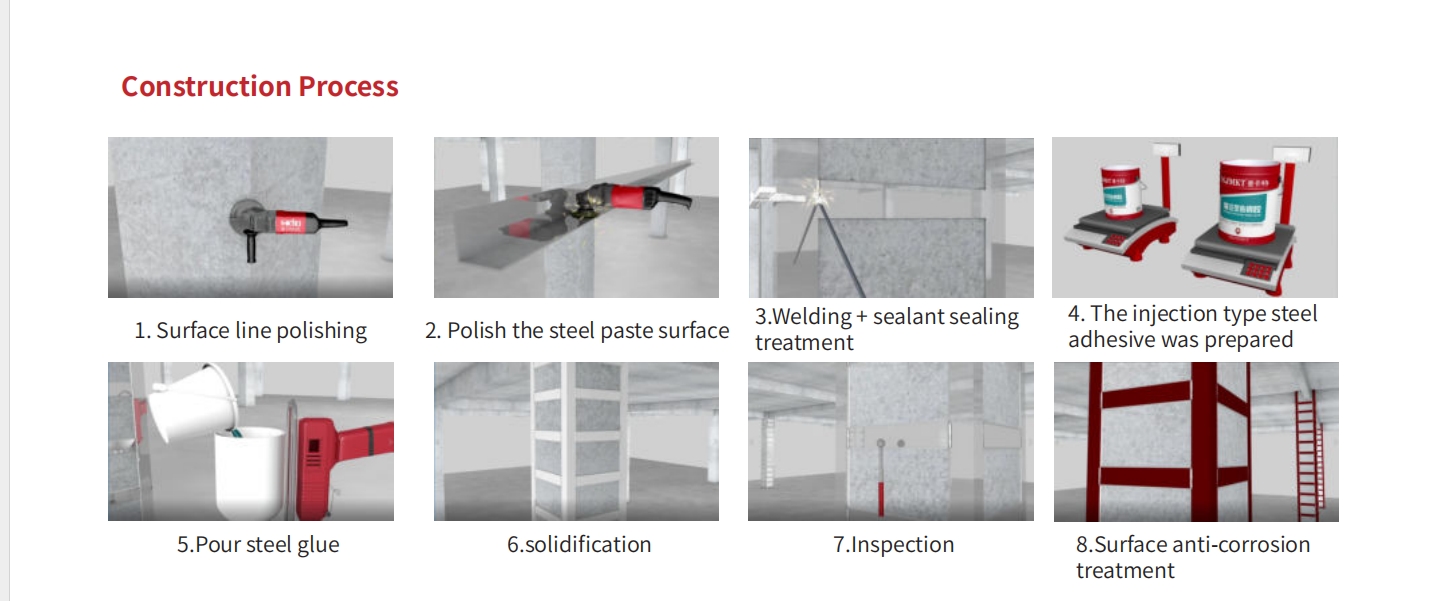 Construction Process

1. Surface line polishing

2. Polish the steel paste surface

3.Welding + sealant sealing treatment

4. The injection type steel adhesive was prepared

5.Pour steel glue

6.solidification

7.Inspection

8.Surface anti-corrosion treatment