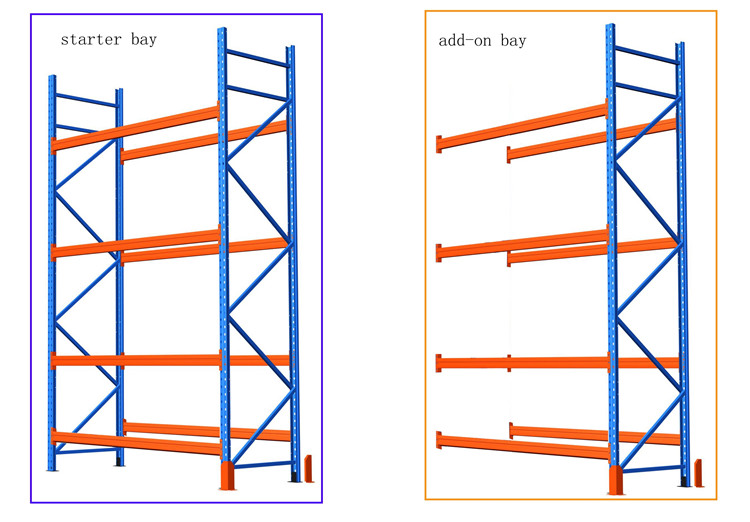 starter bay

add-on bay