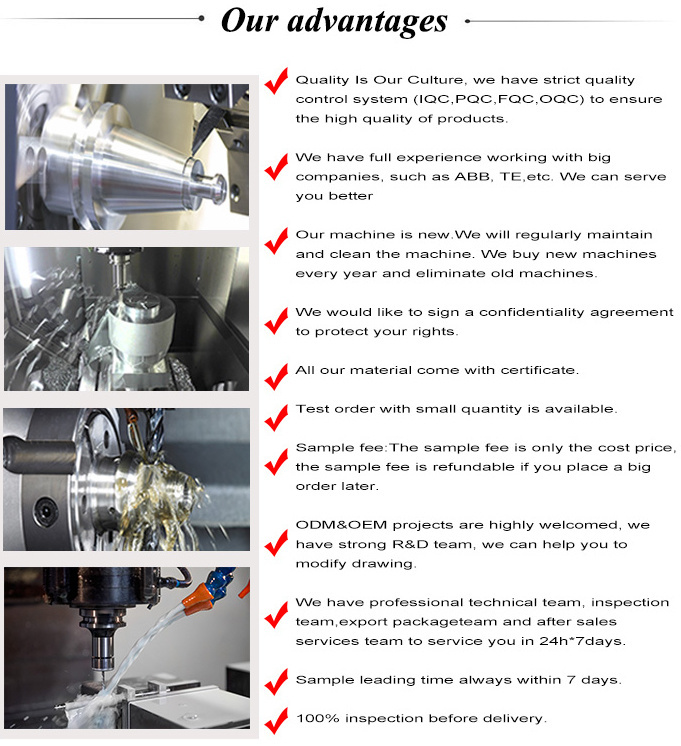 Our advantages

Quality Is Our Culture, we have strict quality control system (IQC,PQC,FQC,OQC) to ensure the high quality of products.

We have full experience working with big companies, such as ABB, TE,etc. We can serve you better

Our machine is new.We will regularly maintain and clean the machine. We buy new machines every year and eliminate old machines.

We would like to sign a confidentiality agreement to protect your rights.

All our material come with certificate.

Test order with small quantity is available.

Sample fee:The sample fee is only the cost price, the sample fee is refundable if you place a big order later.

ODM&OEM projects are highly welcomed, we have strong R&D team, we can help you to modify drawing.

We have professional technical team, inspection team,export packageteam and after sales services team to service you in 24h*7days.

Sample leading time always within 7 days.

100% inspection before delivery.