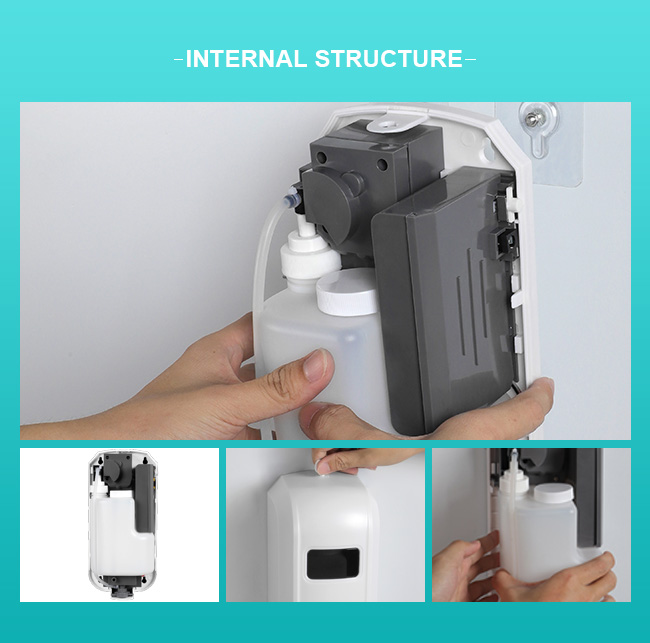 -INTERNAL STRUCTURE-