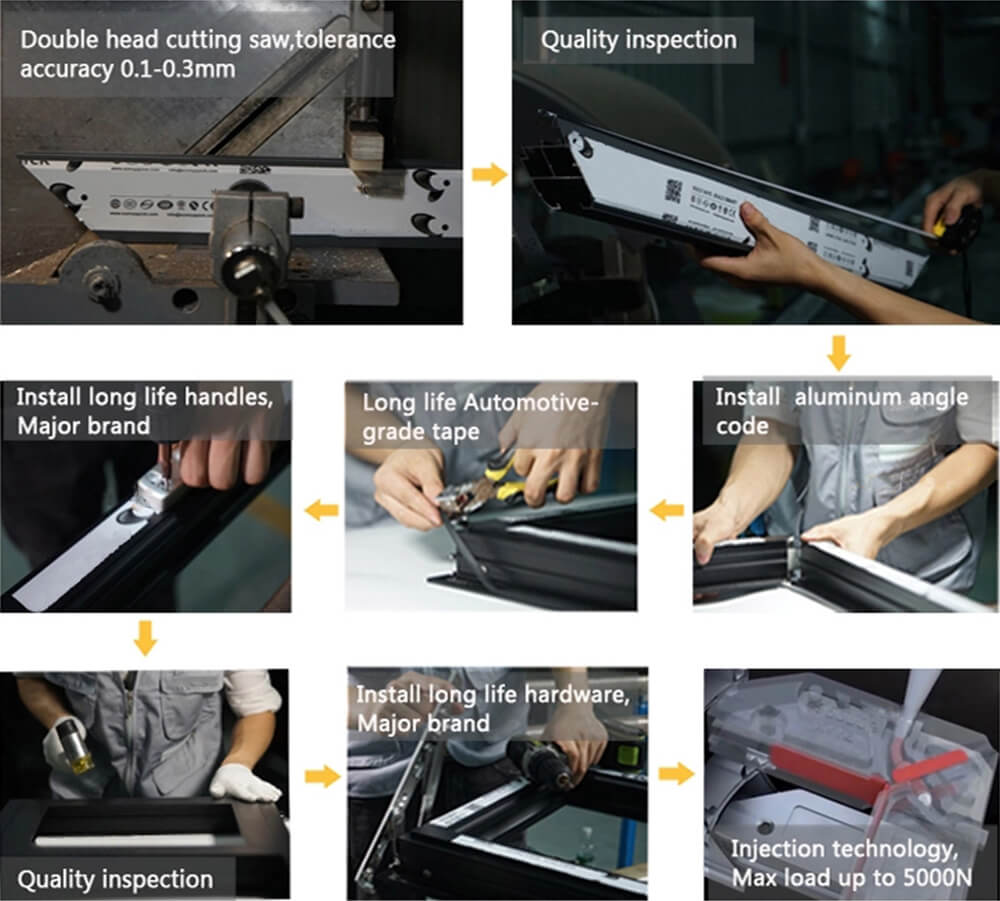 Double head cutting saw,tolerance accuracy 0.1-0.3mm

Quality inspection

Install aluminum angle code

Long life Automotive-grade tape

Install long life handles, Major brand

Quality inspection

Install long life hardware, Major brand

Injection technology, Max load up to 5000N