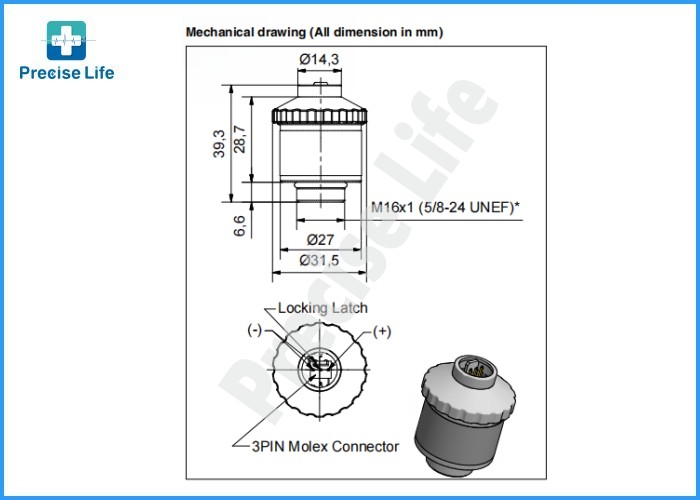 Precise Life

Mechanical drawing (All dimension in mm)

Ø14,3

39,3

28,7

6,6

M16x1 (5/8-24 UNEF)*

Ø27

Ø31,5

Locking Latch

(-)

(+)

3PIN Molex Connector

Precise Life