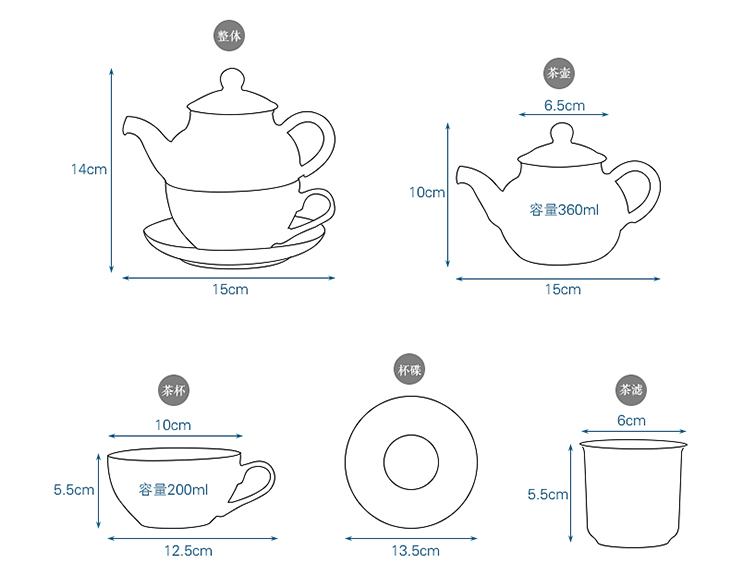 整体

14cm

15cm

茶壶

6.5cm

10cm

容量360ml

15cm

茶杯

10cm

5.5cm

容量200ml

12.5cm

杯碟

13.5cm

茶滤

6cm

5.5cm