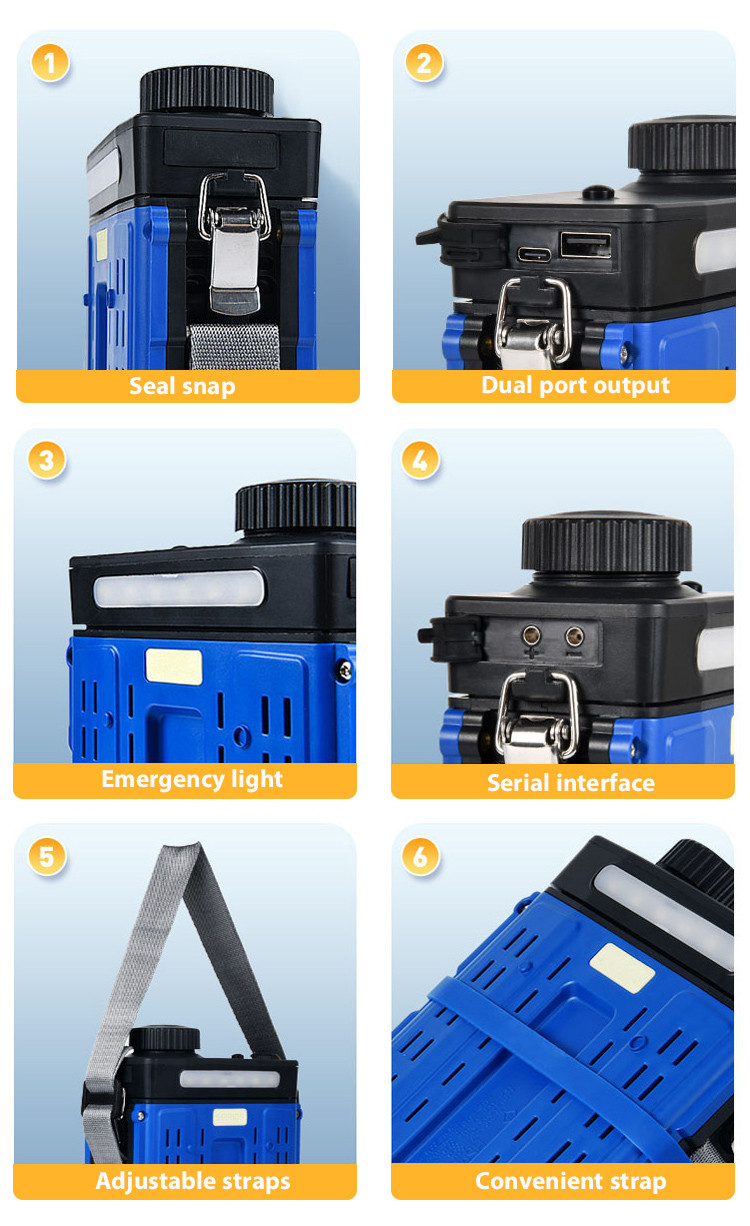 1
Seal snap

2
Dual port output

3
Emergency light

4
Serial interface

5
Adjustable straps

6
Convenient strap