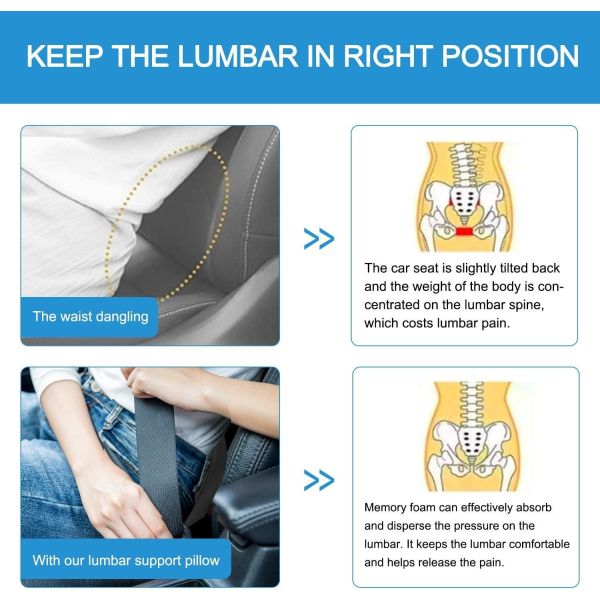 KEEP THE LUMBAR IN RIGHT POSITION

The waist dangling

>>

The car seat is slightly tilted back and the weight of the body is concentrated on the lumbar spine, which costs lumbar pain.

With our lumbar support pillow

>>

Memory foam can effectively absorb and disperse the pressure on the lumbar. It keeps the lumbar comfortable and helps release the pain.