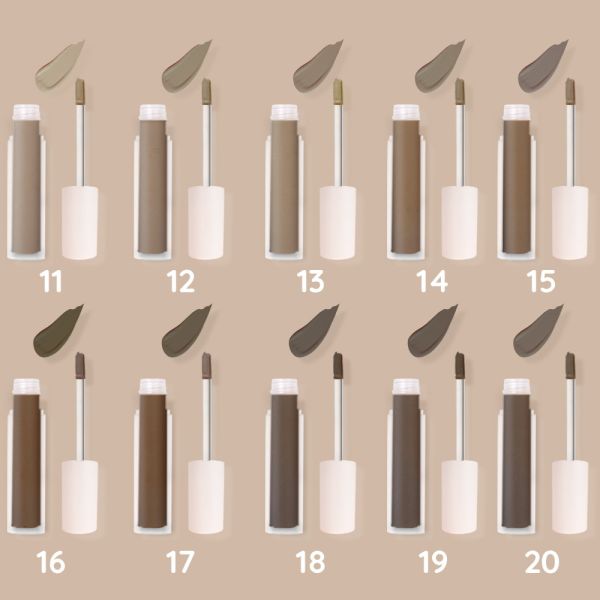 11 12 13 14 15

16 17 18 19 20