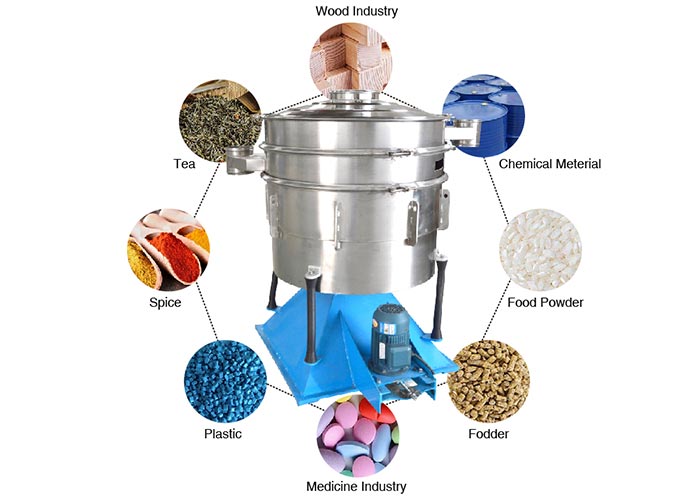 Wood Industry

Tea

Chemical Meterial

Spice

Food Powder

Plastic

Fodder

Medicine Industry