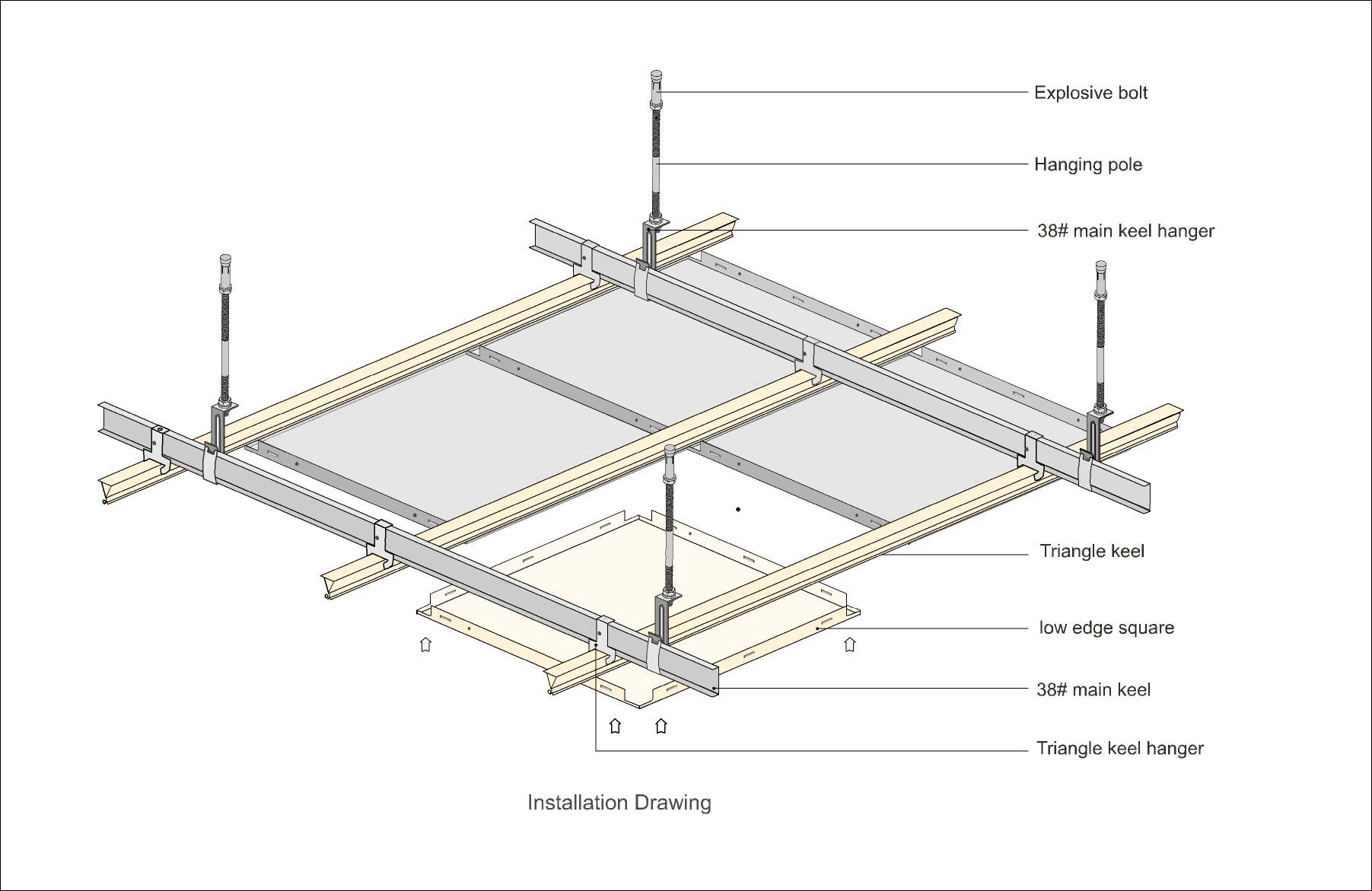 Explosive bolt

Hanging pole

38# main keel hanger

Triangle keel

low edge square

38# main keel

Triangle keel hanger

Installation Drawing