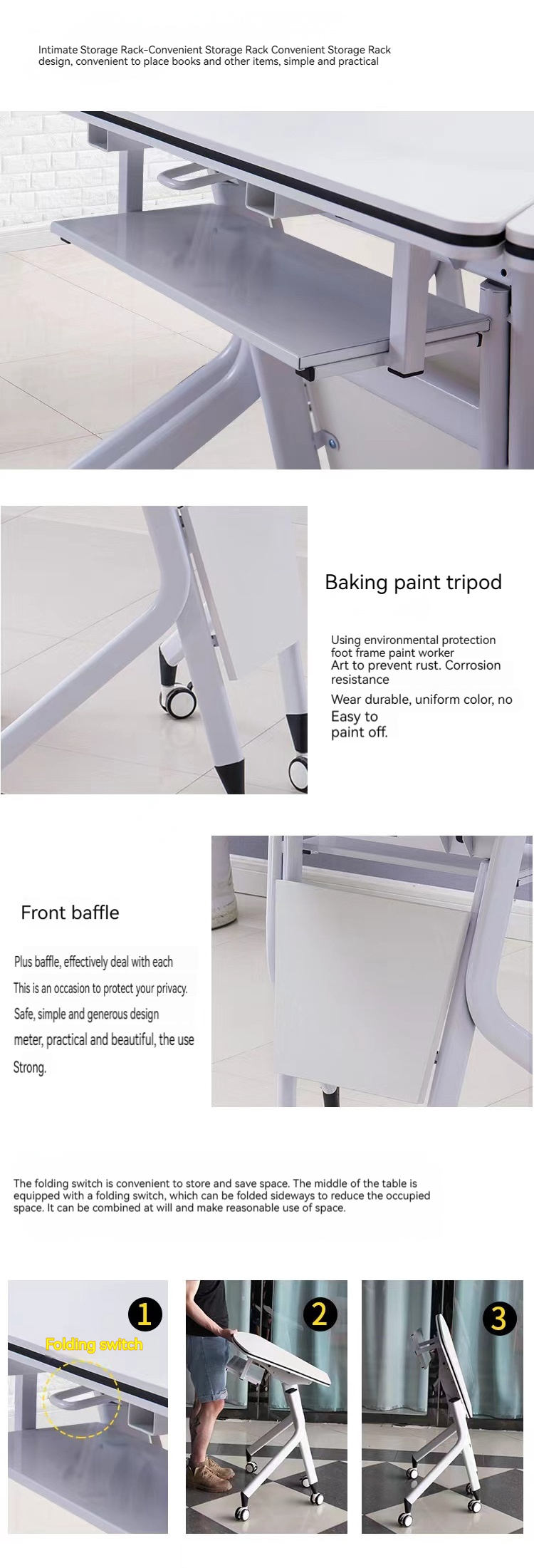 Intimate Storage Rack-Convenient Storage Rack Convenient Storage Rack design, convenient to place books and other items, simple and practical

Baking paint tripod

Using environmental protection foot frame paint worker Art to prevent rust. Corrosion resistance
Wear durable, uniform color, no Easy to paint off.

Front baffle

Plus baffle, effectively deal with each
This is an occasion to protect your privacy.
Safe, simple and generous design
meter, practical and beautiful, the use
Strong.

The folding switch is convenient to store and save space. The middle of the table is equipped with a folding switch, which can be folded sideways to reduce the occupied space. It can be combined at will and make reasonable use of space.

1
Folding switch

2

3