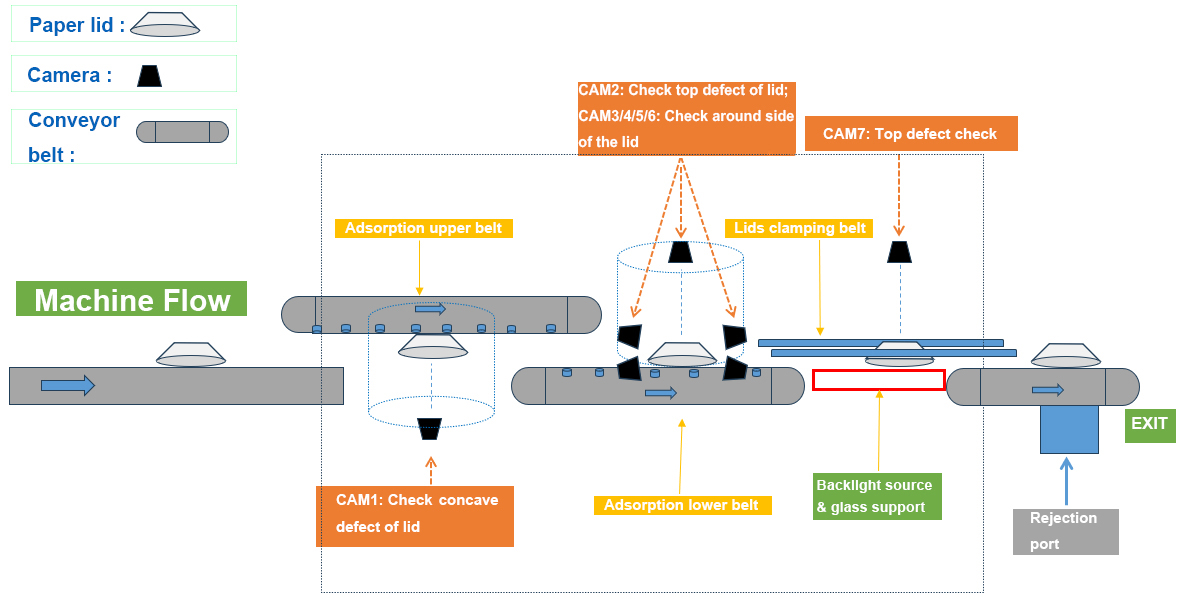 Paper lid :

Camera :

Conveyor belt :

CAM2: Check top defect of lid; CAM3/4/5/6: Check around side of the lid

CAM7: Top defect check

Adsorption upper belt

Lids clamping belt

Machine Flow

EXIT

CAM1: Check concave defect of lid

Adsorption lower belt

Backlight source & glass support

Rejection port