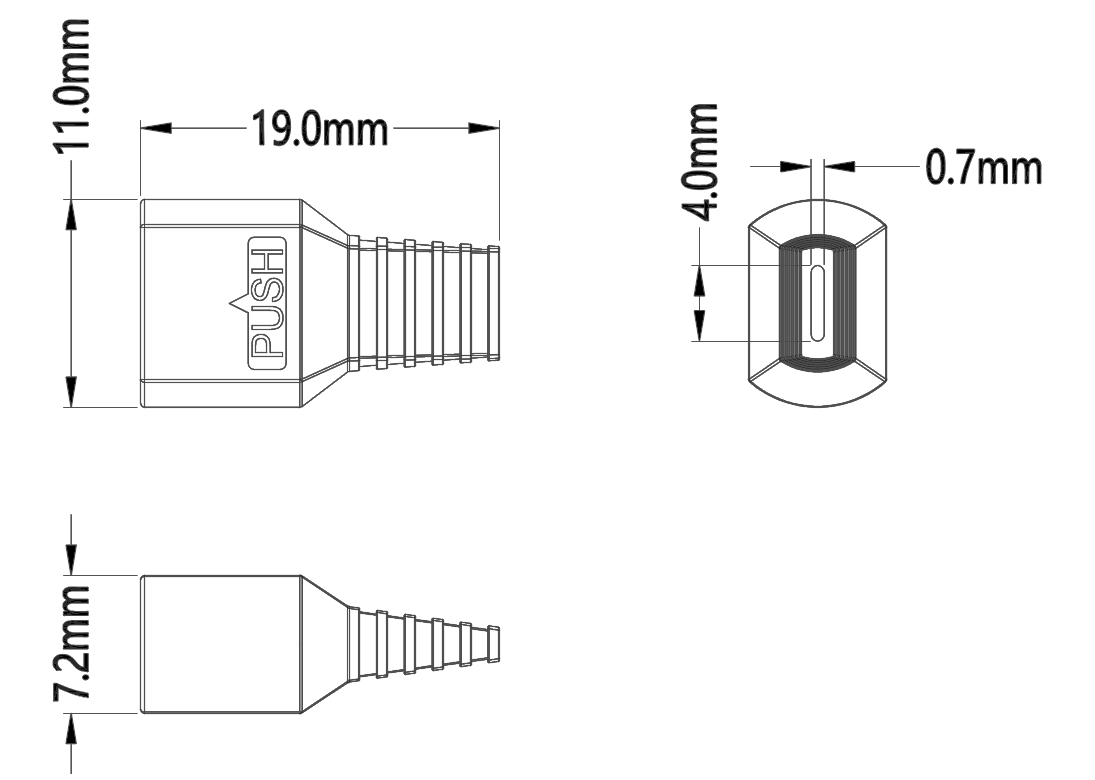 11.0mm
19.0mm
PUSH
4.0mm
0.7mm
7.2mm