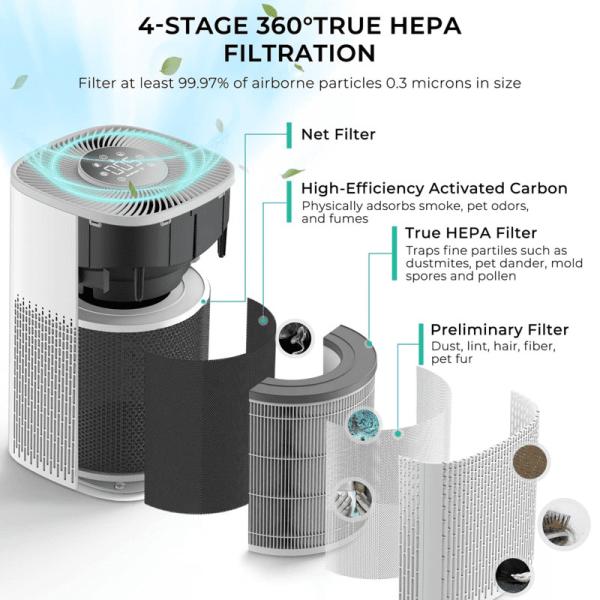 4-STAGE 360°TRUE HEPA FILTRATION

Filter at least 99.97% of airborne particles 0.3 microns in size

Net Filter

High-Efficiency Activated Carbon
Physically adsorbs smoke, pet odors, and fumes

True HEPA Filter
Traps fine partiles such as dustmites, pet dander, mold spores and pollen

Preliminary Filter
Dust, lint, hair, fiber, pet fur