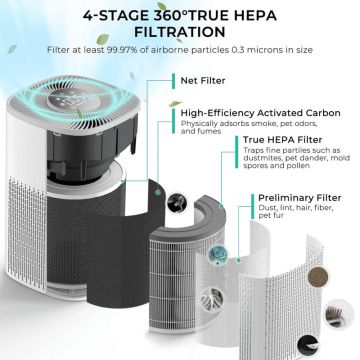 4-STAGE 360°TRUE HEPA FILTRATION

Filter at least 99.97% of airborne particles 0.3 microns in size

Net Filter

High-Efficiency Activated Carbon
Physically adsorbs smoke, pet odors, and fumes

True HEPA Filter
Traps fine partiles such as dustmites, pet dander, mold spores and pollen

Preliminary Filter
Dust, lint, hair, fiber, pet fur