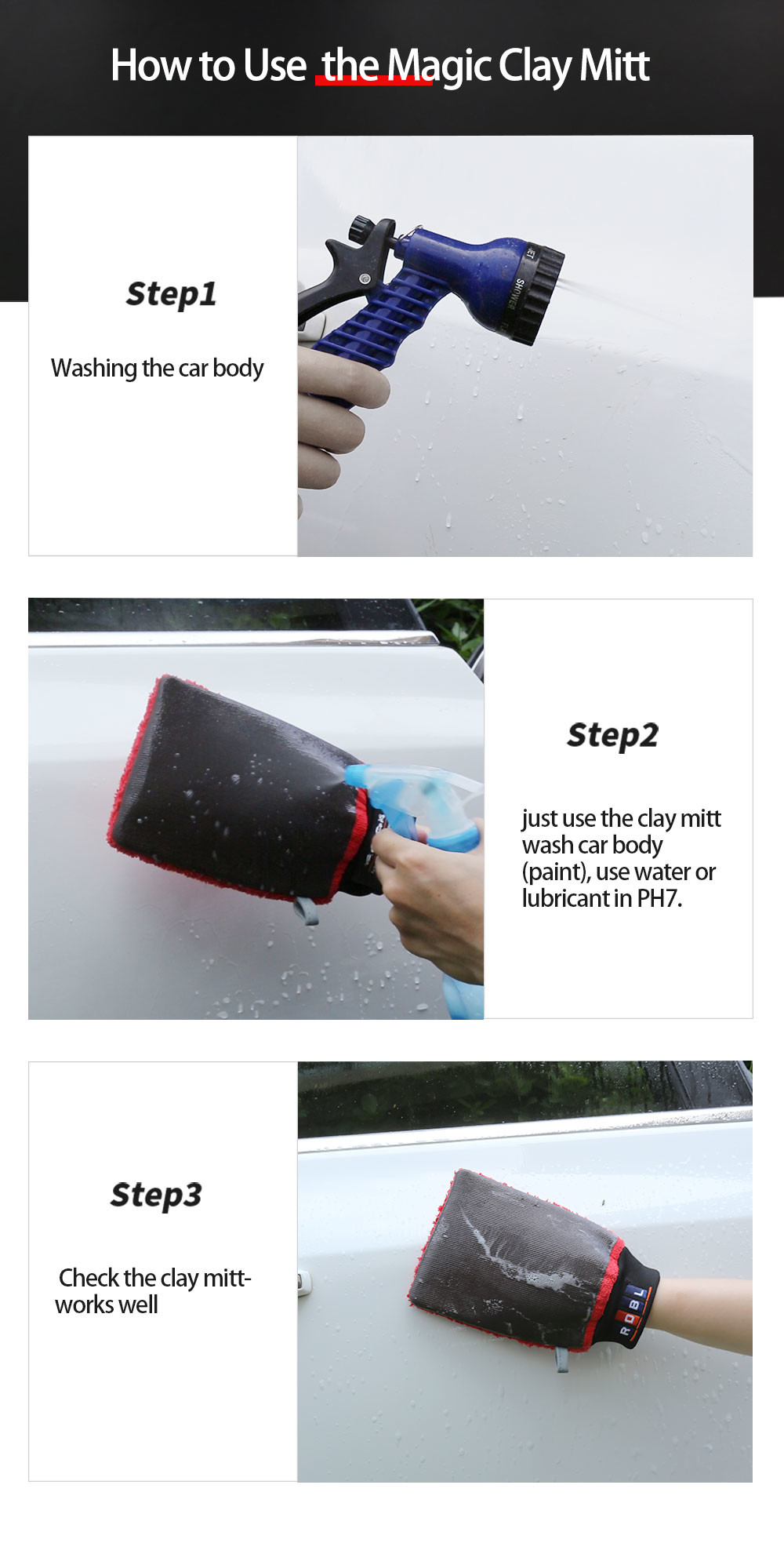 How to Use the Magic Clay Mitt

Step1

Washing the car body

SHOWER

Step2

just use the clay mitt wash car body (paint), use water or lubricant in PH7.

Step3

Check the clay mitt-works well

ROBL