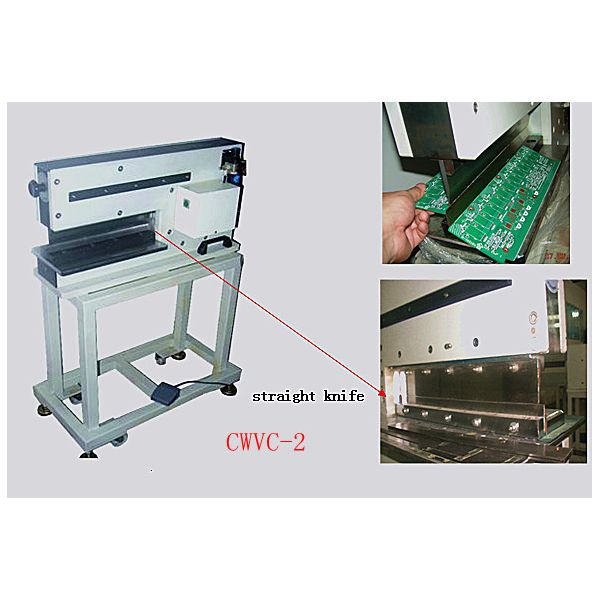 straight knife

CWVC-2