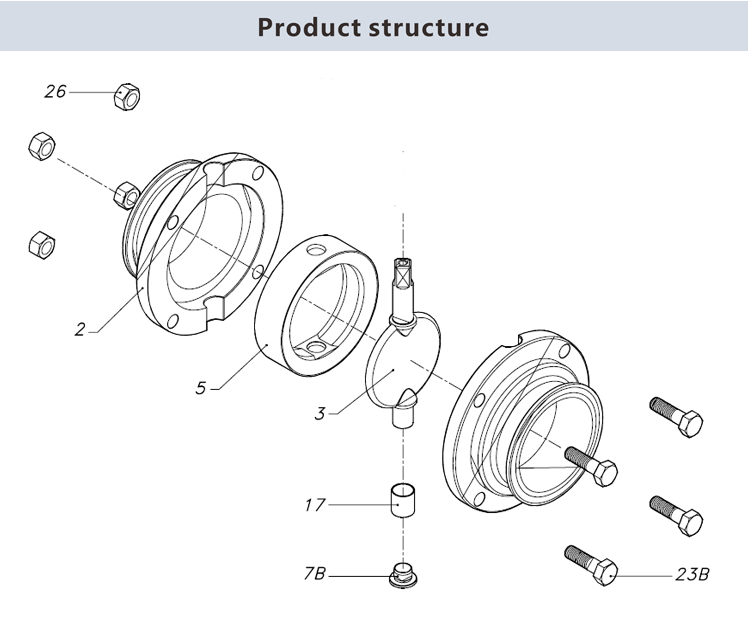 Product structure

26

2

5

3

17

7B

23B