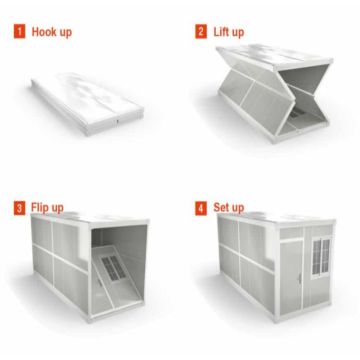 1 Hook up

2 Lift up

3 Flip up

4 Set up