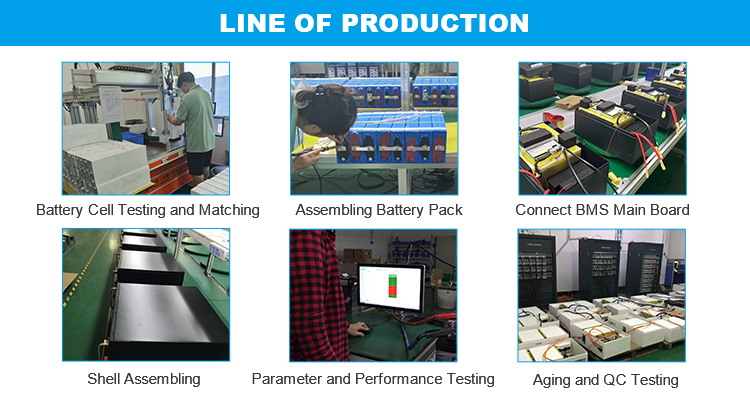 LINE OF PRODUCTION

Battery Cell Testing and Matching

Assembling Battery Pack

Connect BMS Main Board

Shell Assembling

Parameter and Performance Testing

Aging and QC Testing