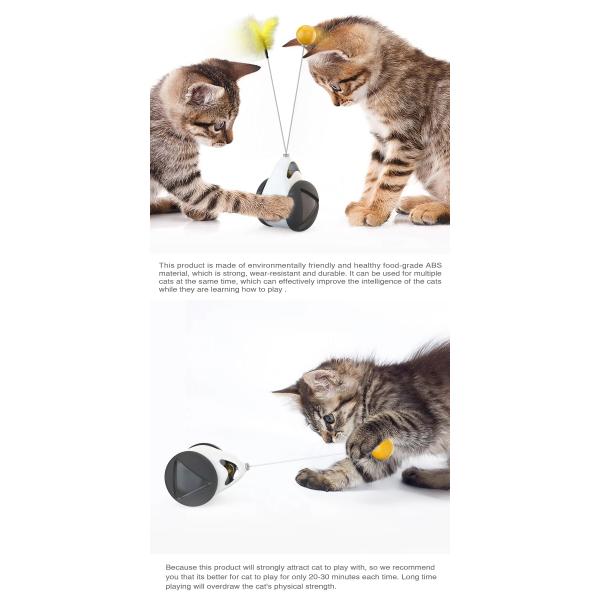 This product is made of environmentally friendly and healthy food-grade ABS material, which is strong, wear-resistant and durable. It can be used for multiple cats at the same time, which can effectively improve the intelligence of the cats while they are learning how to play .

Because this product will strongly attract cat to play with, so we recommend you that its better for cat to play for only 20-30 minutes each time. Long time playing will overdraw the cat's physical strength.