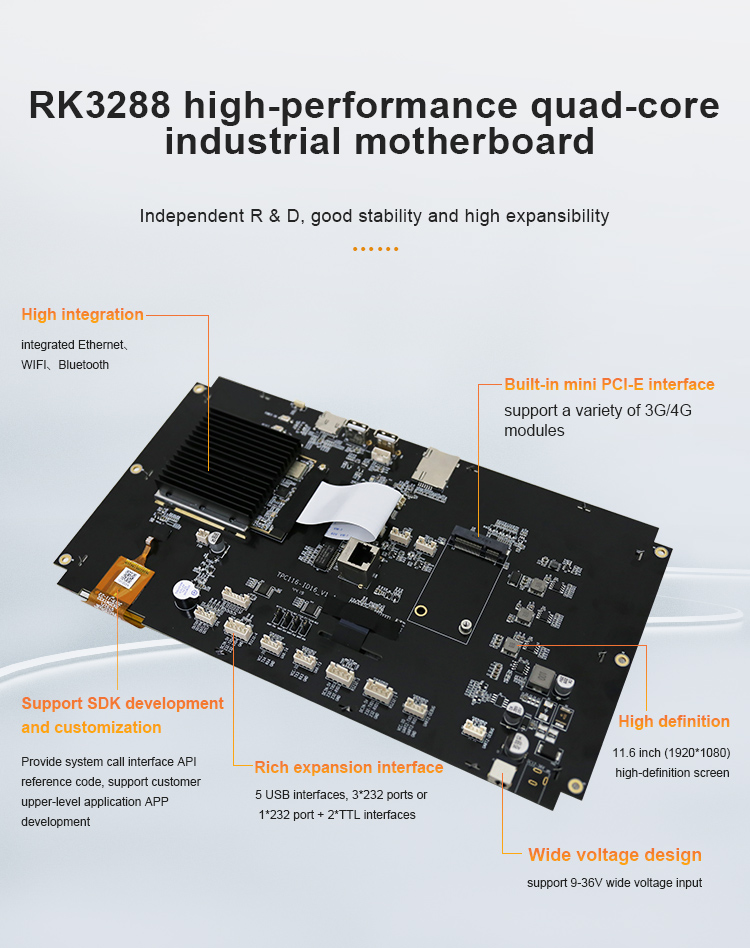 RK3288 high-performance quad-core industrial motherboard

Independent R & D, good stability and high expansibility

High integration
integrated Ethernet、WIFI、Bluetooth

Built-in mini PCI-E interface
support a variety of 3G/4G modules

TPC116-ID16_V1

Support SDK development and customization
Provide system call interface API reference code, support customer upper-level application APP development

Rich expansion interface
5 USB interfaces, 3*232 ports or 1*232 port + 2*TTL interfaces

High definition
11.6 inch (1920*1080) high-definition screen

Wide voltage design
support 9-36V wide voltage input