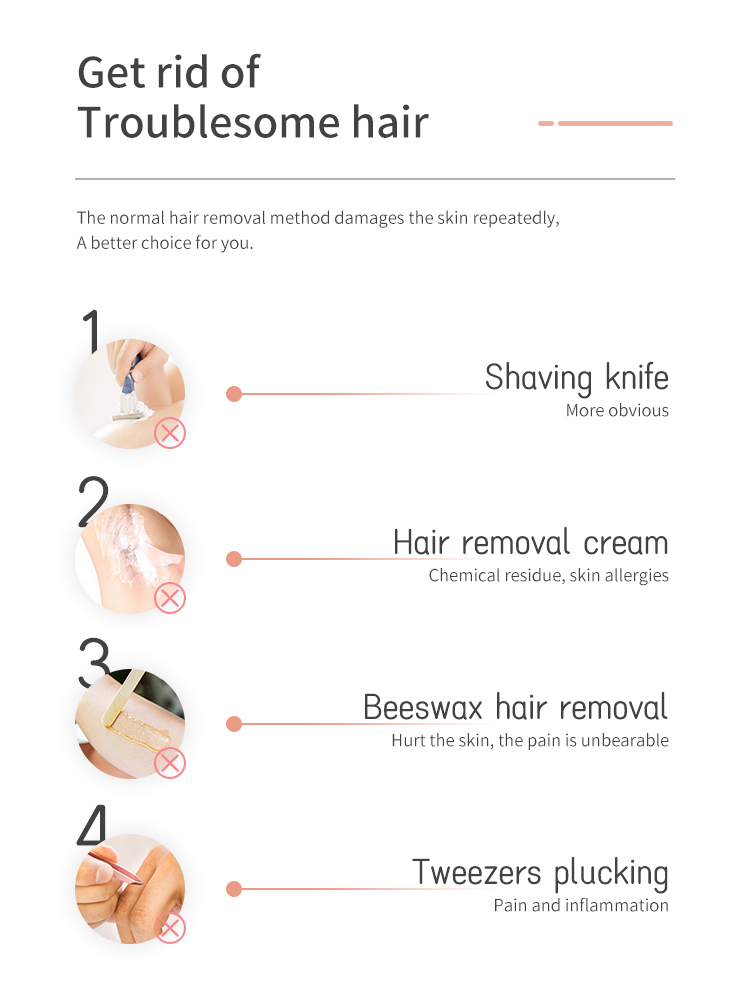 Get rid of
Troublesome hair

The normal hair removal method damages the skin repeatedly,
A better choice for you.

1

Shaving knife
More obvious

2

Hair removal cream
Chemical residue, skin allergies

3

Beeswax hair removal
Hurt the skin, the pain is unbearable

4

Tweezers plucking
Pain and inflammation