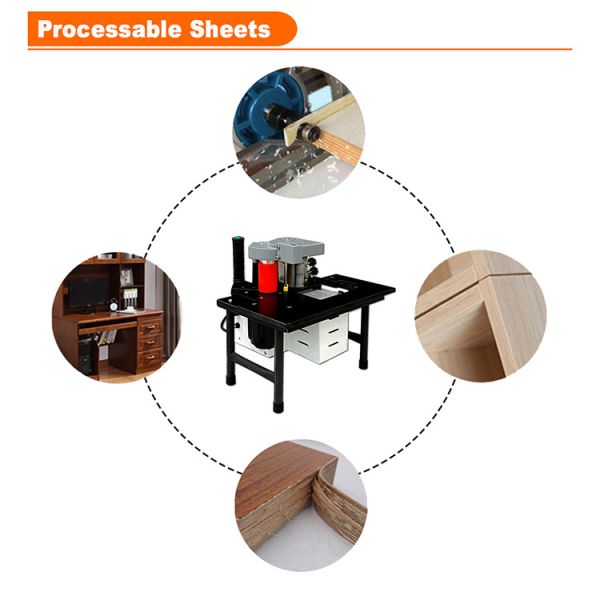 Processable Sheets