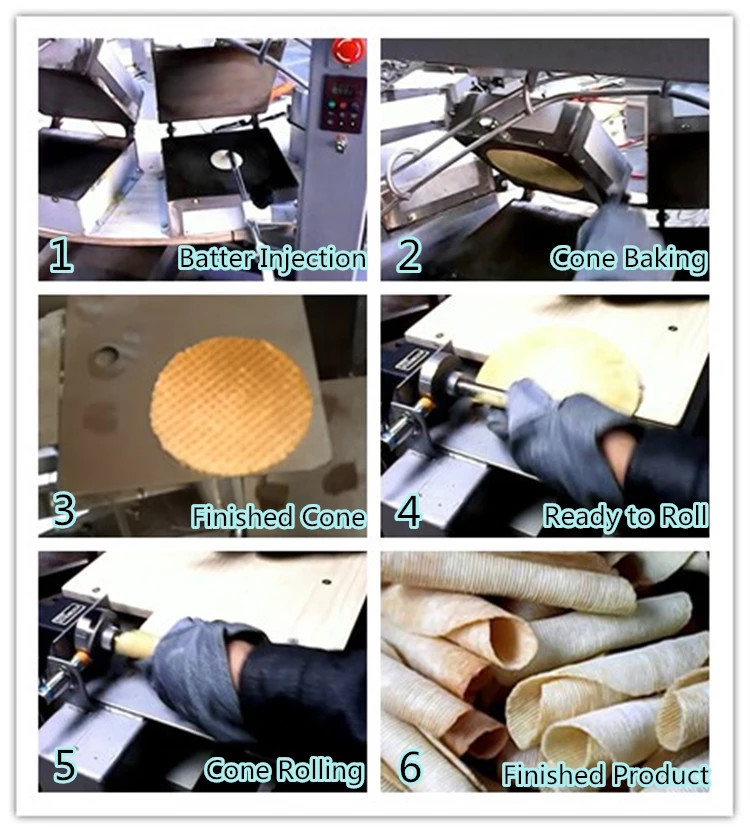 1 Batter Injection

2 Cone Baking

3 Finished Cone

4 Ready to Roll

5 Cone Rolling

6 Finished Product