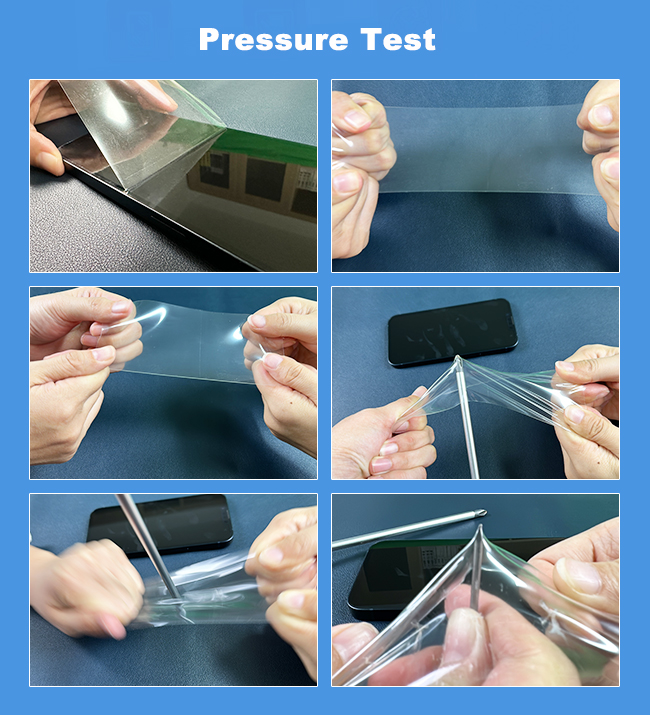 Pressure Test