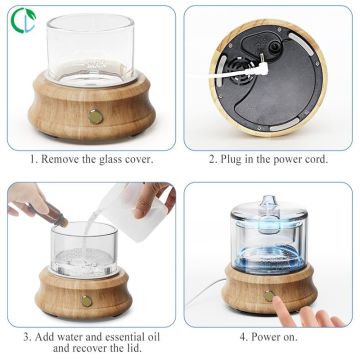 1. Remove the glass cover.

2. Plug in the power cord.

3. Add water and essential oil and recover the lid.

4. Power on.