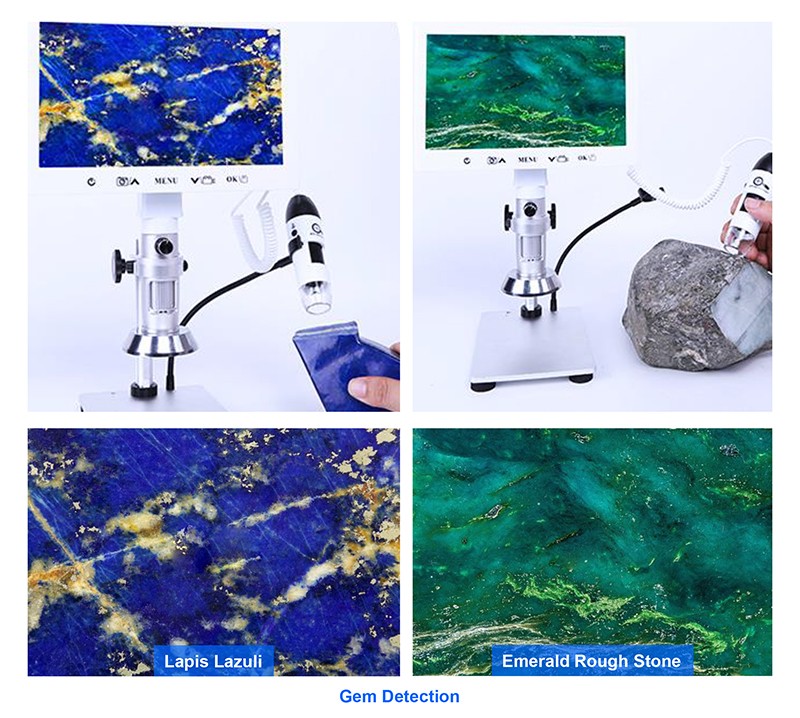 MENU OK

MENU OK

Lapis Lazuli

Emerald Rough Stone

Gem Detection